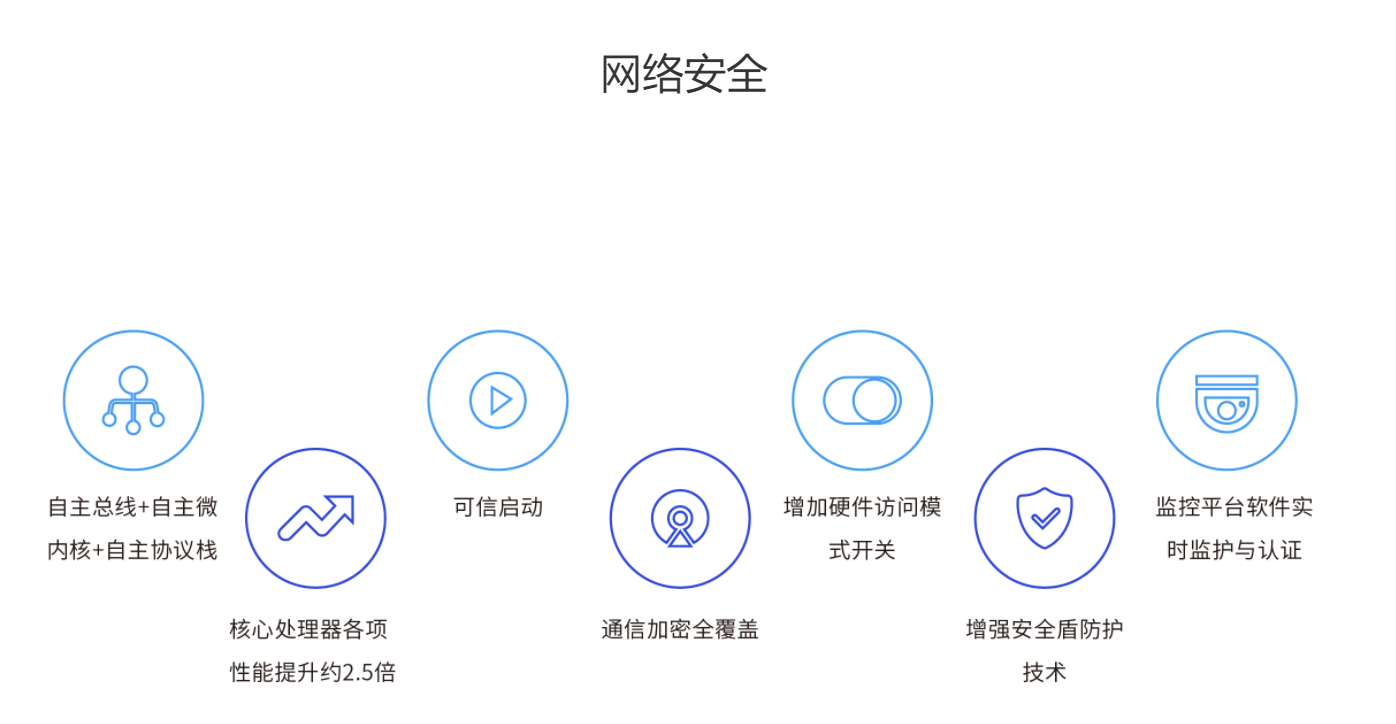 网络安全

自主总线+自主微内核+自主协议栈

核心处理器各项性能提升约2.5倍

可信启动

通信加密全覆盖

增加硬件访问模式开关

增强安全盾防护技术

监控平台软件实时监护与认证